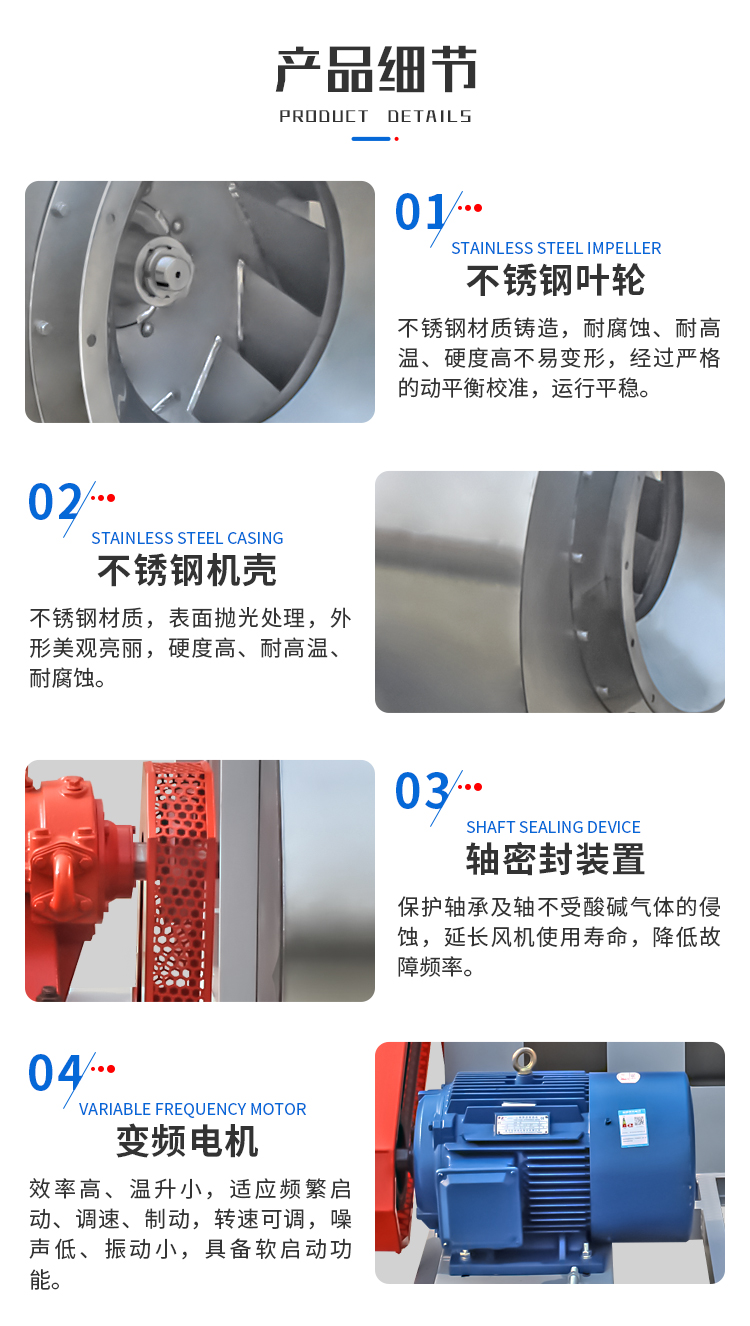 产品细节
PRODUCT DETAILS

01
STAINLESS STEEL IMPELLER
不锈钢叶轮
不锈钢材质铸造，耐腐蚀、耐高温、硬度高不易变形，经过严格的动平衡校准，运行平稳。

02
STAINLESS STEEL CASING
不锈钢机壳
不锈钢材质，表面抛光处理，外形美观亮丽，硬度高、耐高温、耐腐蚀。

03
SHAFT SEALING DEVICE
轴密封装置
保护轴承及轴不受酸碱气体的侵蚀，延长风机使用寿命，降低故障频率。

04
VARIABLE FREQUENCY MOTOR
变频电机
效率高、温升小，适应频繁启动、调速、制动，转速可调，噪声低、振动小，具备软启动功能。